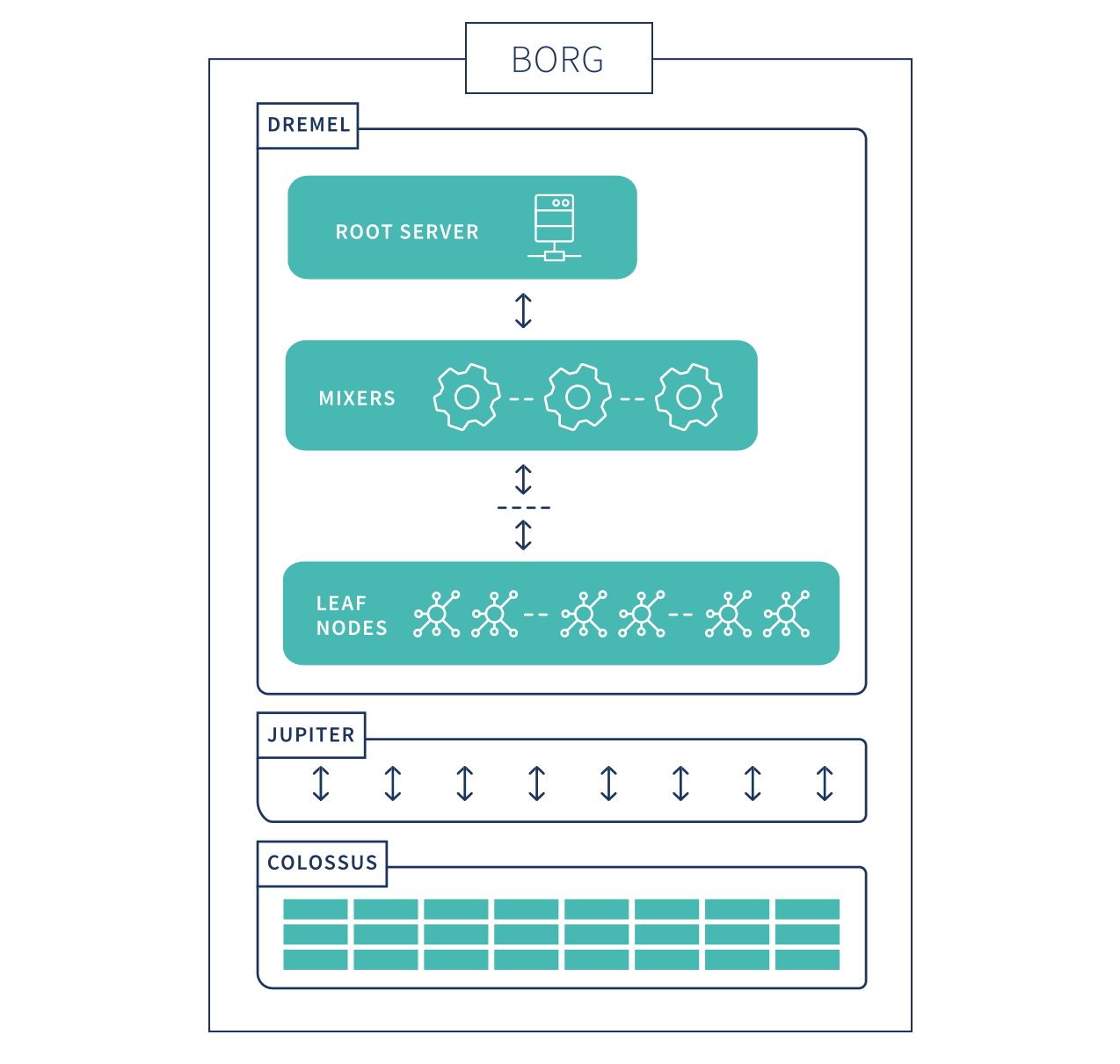 BORG

DREMEL

ROOT SERVER

MIXERS

LEAF NODES

JUPITER

COLOSSUS